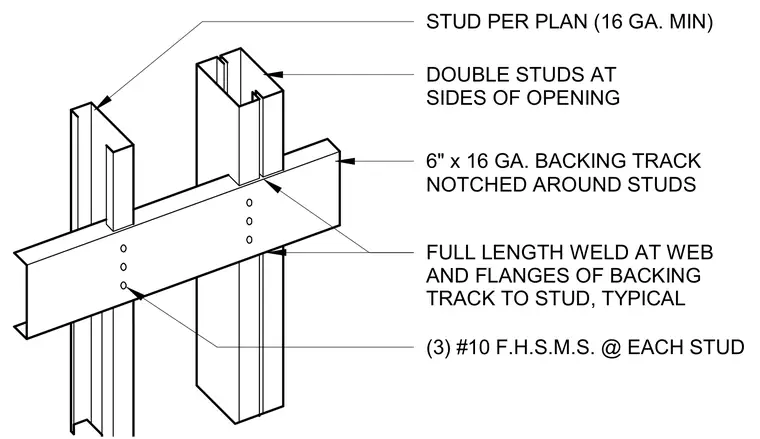 STUD PER PLAN (16 GA. MIN)

DOUBLE STUDS AT SIDES OF OPENING

6" x 16 GA. BACKING TRACK NOTCHED AROUND STUDS

FULL LENGTH WELD AT WEB AND FLANGES OF BACKING TRACK TO STUD, TYPICAL

(3) #10 F.H.S.M.S. @ EACH STUD