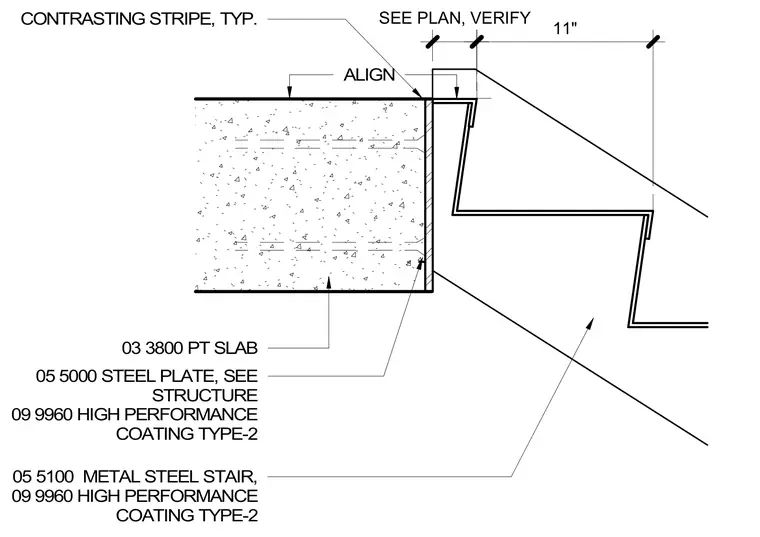 CONTRASTING STRIPE, TYP.

SEE PLAN, VERIFY

11"

ALIGN

03 3800 PT SLAB

05 5000 STEEL PLATE, SEE STRUCTURE
09 9960 HIGH PERFORMANCE COATING TYPE-2

05 5100 METAL STEEL STAIR,
09 9960 HIGH PERFORMANCE COATING TYPE-2