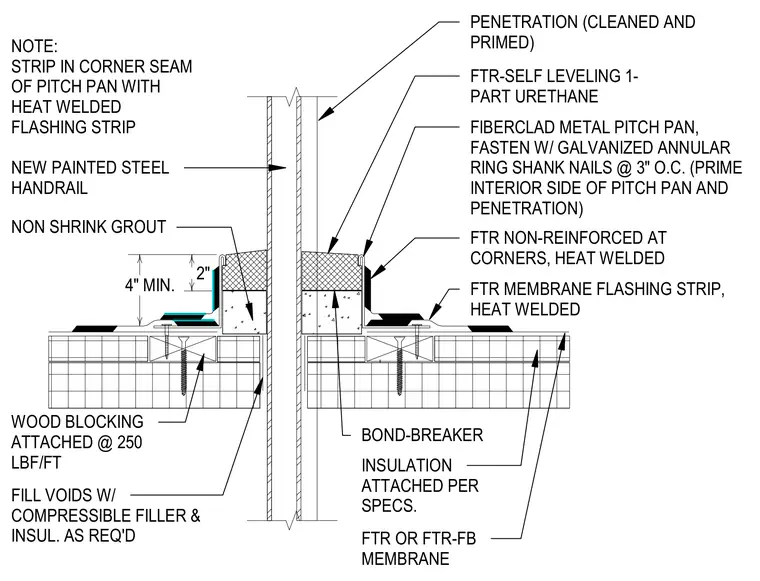 NOTE:
STRIP IN CORNER SEAM OF PITCH PAN WITH HEAT WELDED FLASHING STRIP

NEW PAINTED STEEL HANDRAIL

NON SHRINK GROUT

4" MIN.

2"

WOOD BLOCKING ATTACHED @ 250 LBF/FT

FILL VOIDS W/ COMPRESSIBLE FILLER & INSUL. AS REQ'D

PENETRATION (CLEANED AND PRIMED)

FTR-SELF LEVELING 1-PART URETHANE

FIBERCLAD METAL PITCH PAN, FASTEN W/ GALVANIZED ANNULAR RING SHANK NAILS @ 3" O.C. (PRIME INTERIOR SIDE OF PITCH PAN AND PENETRATION)

FTR NON-REINFORCED AT CORNERS, HEAT WELDED

FTR MEMBRANE FLASHING STRIP, HEAT WELDED

BOND-BREAKER

INSULATION ATTACHED PER SPECS.

FTR OR FTR-FB MEMBRANE