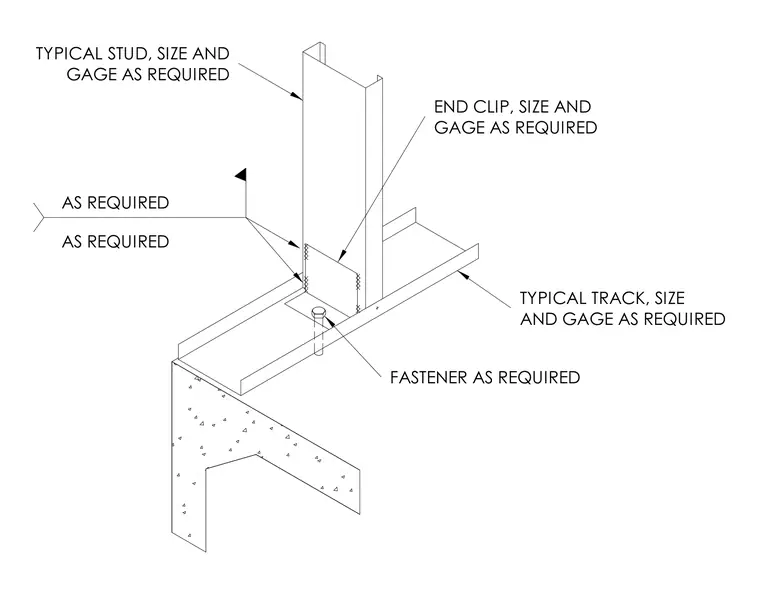 TYPICAL STUD, SIZE AND GAGE AS REQUIRED

END CLIP, SIZE AND GAGE AS REQUIRED

AS REQUIRED

AS REQUIRED

TYPICAL TRACK, SIZE AND GAGE AS REQUIRED

FASTENER AS REQUIRED