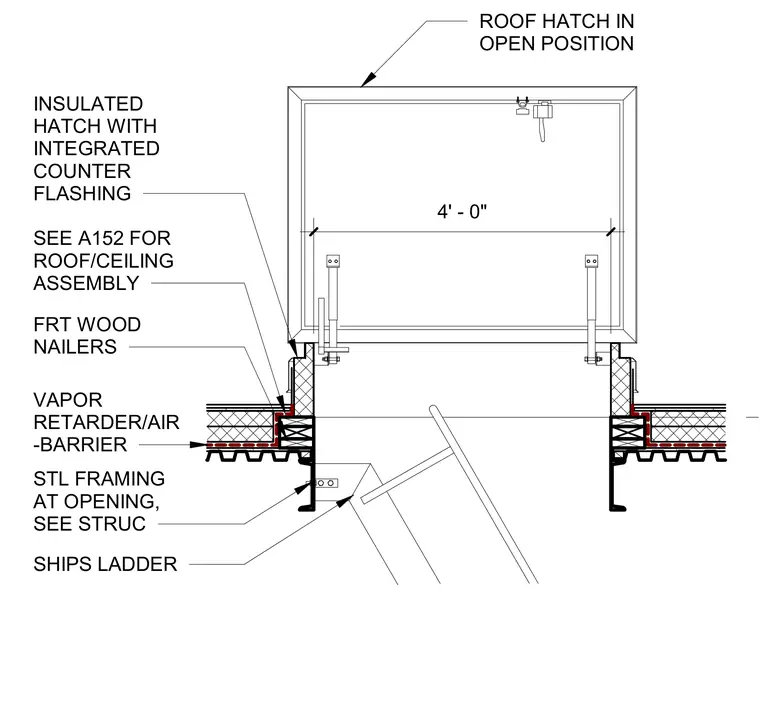 ROOF HATCH IN OPEN POSITION

INSULATED HATCH WITH INTEGRATED COUNTER FLASHING

4' - 0"

SEE A152 FOR ROOF/CEILING ASSEMBLY

FRT WOOD NAILERS

VAPOR RETARDER/AIR -BARRIER

STL FRAMING AT OPENING, SEE STRUC

SHIPS LADDER